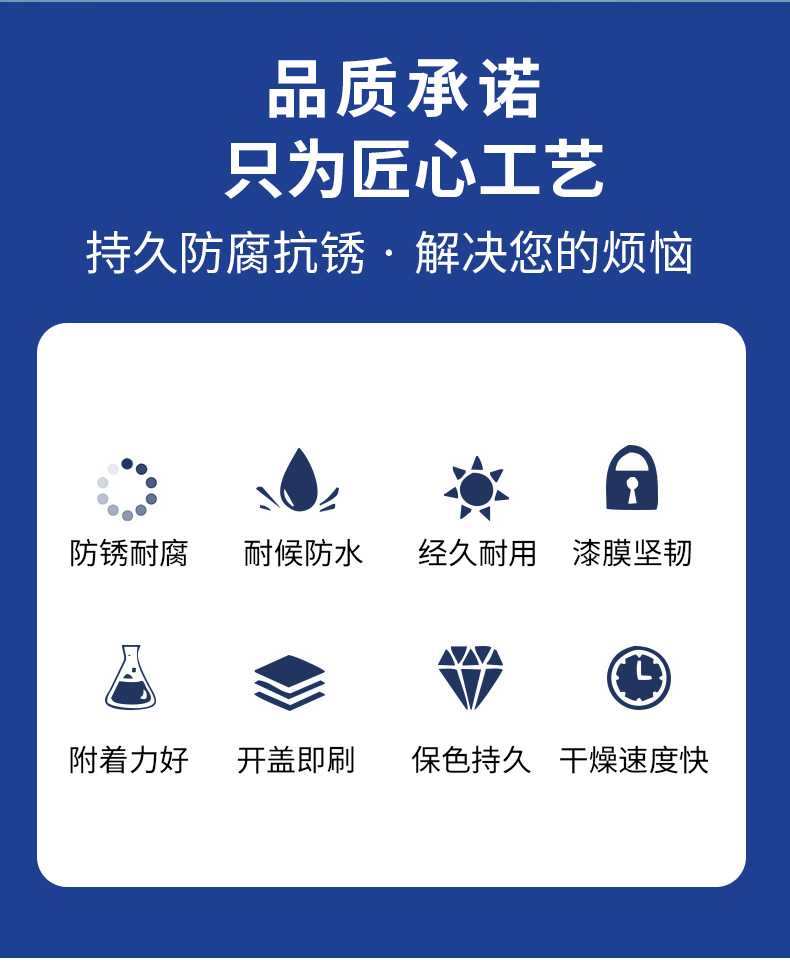 品质承诺
只为匠心工艺

持久防腐抗锈 · 解决您的烦恼

防锈耐腐

耐候防水

经久耐用

漆膜坚韧

附着力好

开盖即刷

保色持久

干燥速度快